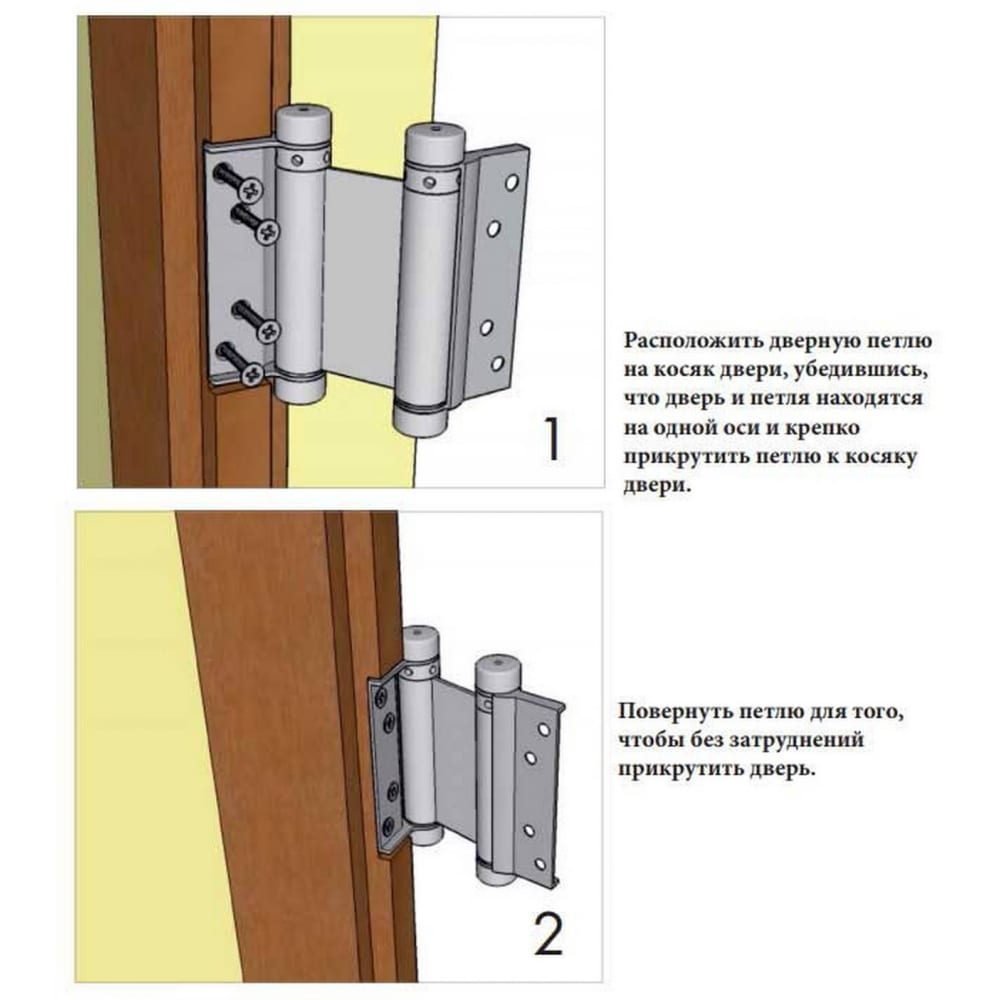 1

Расположить дверную петлю на косяк двери, убедившись, что дверь и петля находятся на одной оси и крепко прикрутить петлю к косяку двери.

2

Повернуть петлю для того, чтобы без затруднений прикрутить дверь.